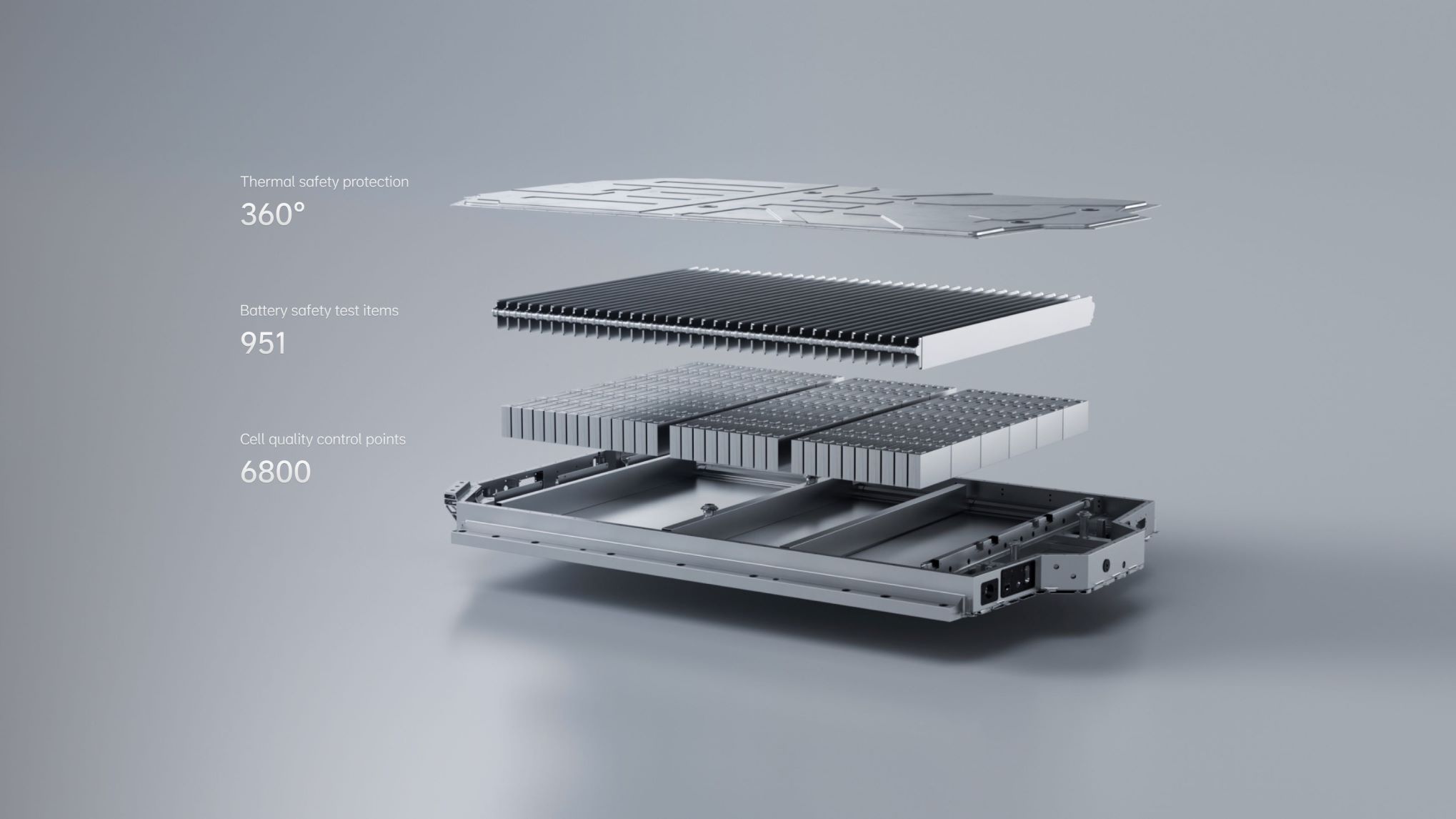 Thermal safety protection
360°

Battery safety test items
951

Cell quality control points
6800