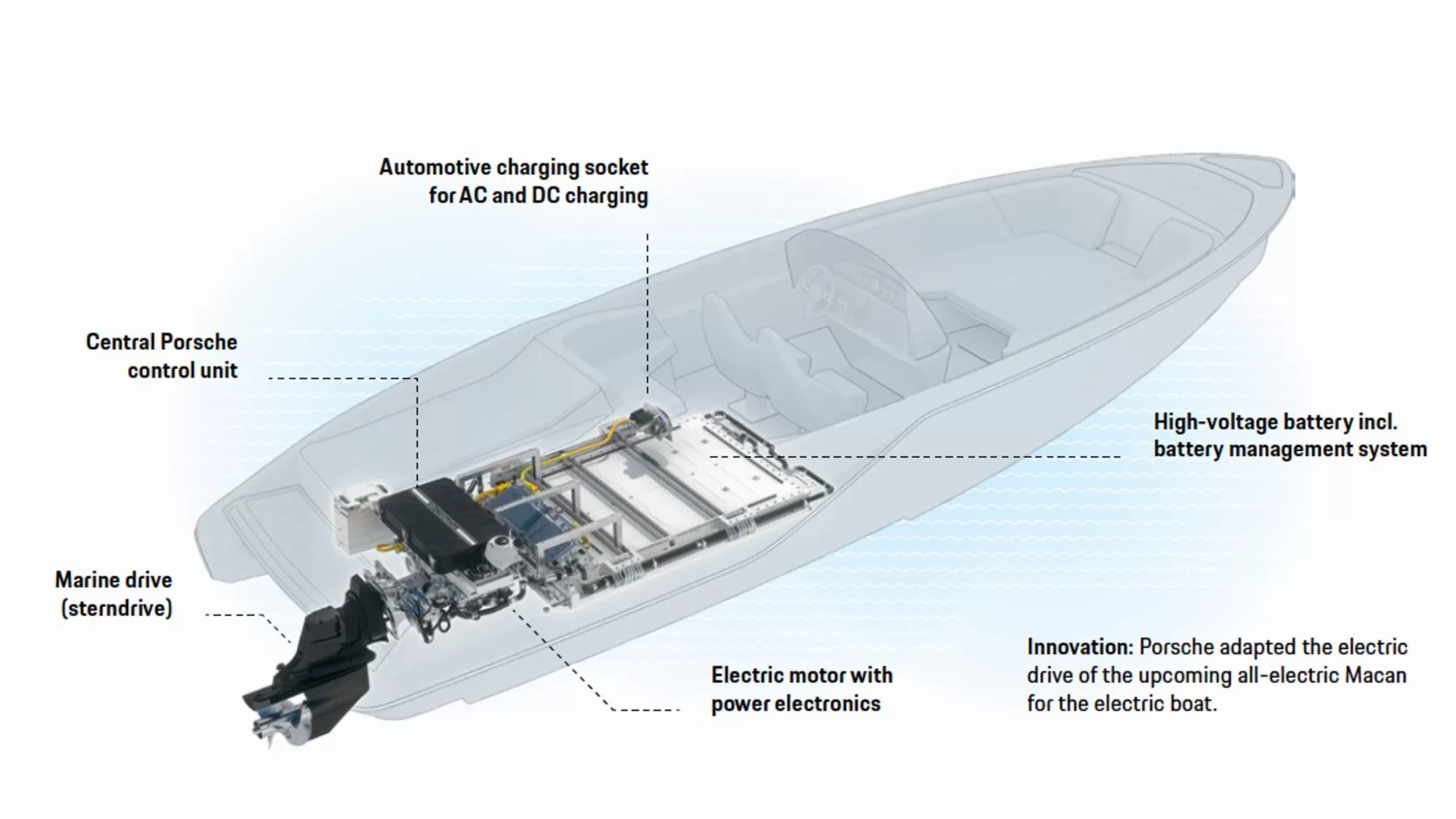 Automotive charging socket for AC and DC charging

Central Porsche control unit

High-voltage battery incl. battery management system

Marine drive (sterndrive)

Electric motor with power electronics

Innovation: Porsche adapted the electric drive of the upcoming all-electric Macan for the electric boat.